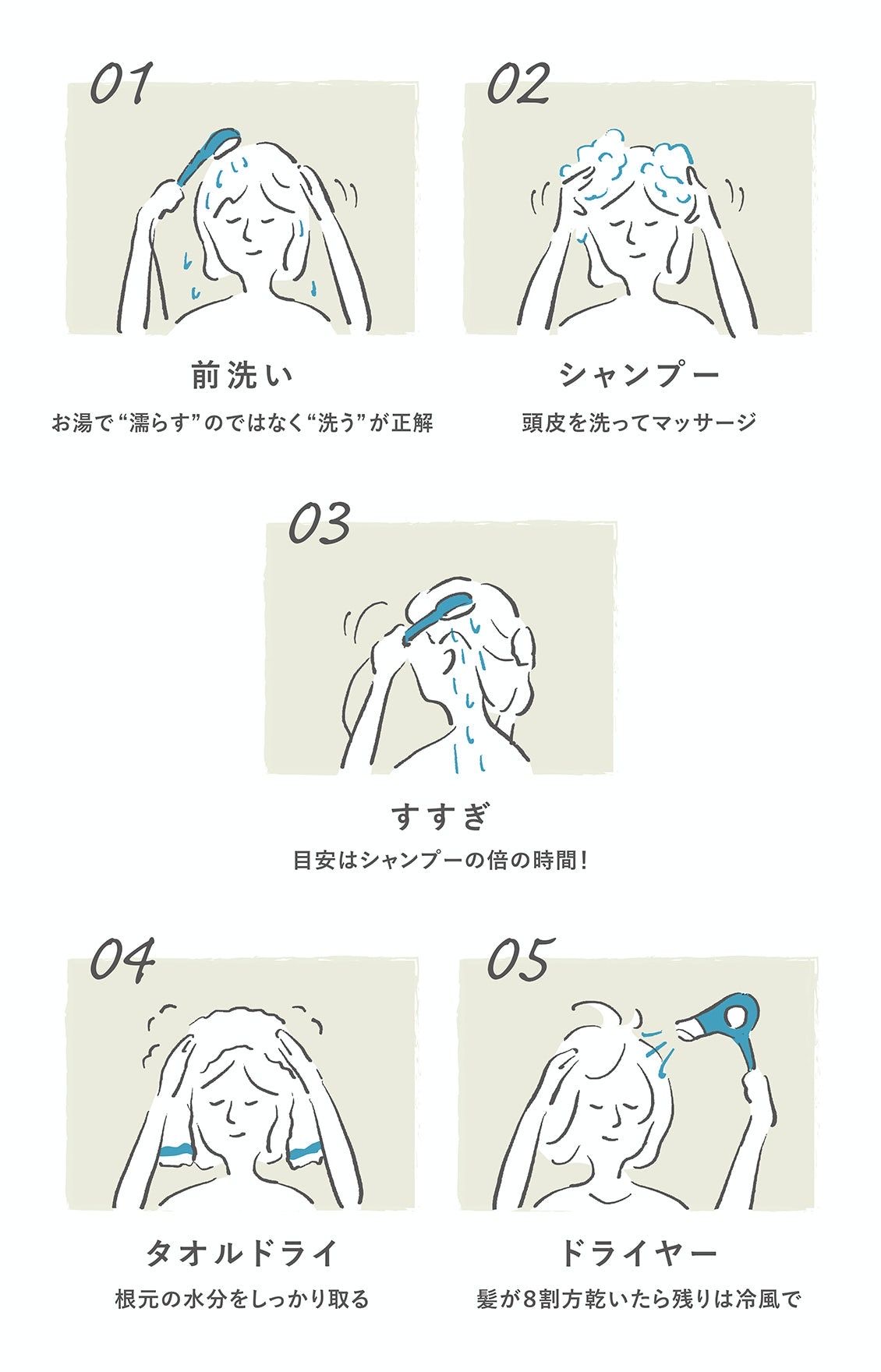 01

前洗い

お湯で“濡らす”のではなく“洗う”が正解

02

シャンプー

頭皮を洗ってマッサージ

03

すすぎ

目安はシャンプーの倍の時間！

04

タオルドライ

根元の水分をしっかり取る

05

ドライヤー

髪が8割方乾いたら残りは冷風で